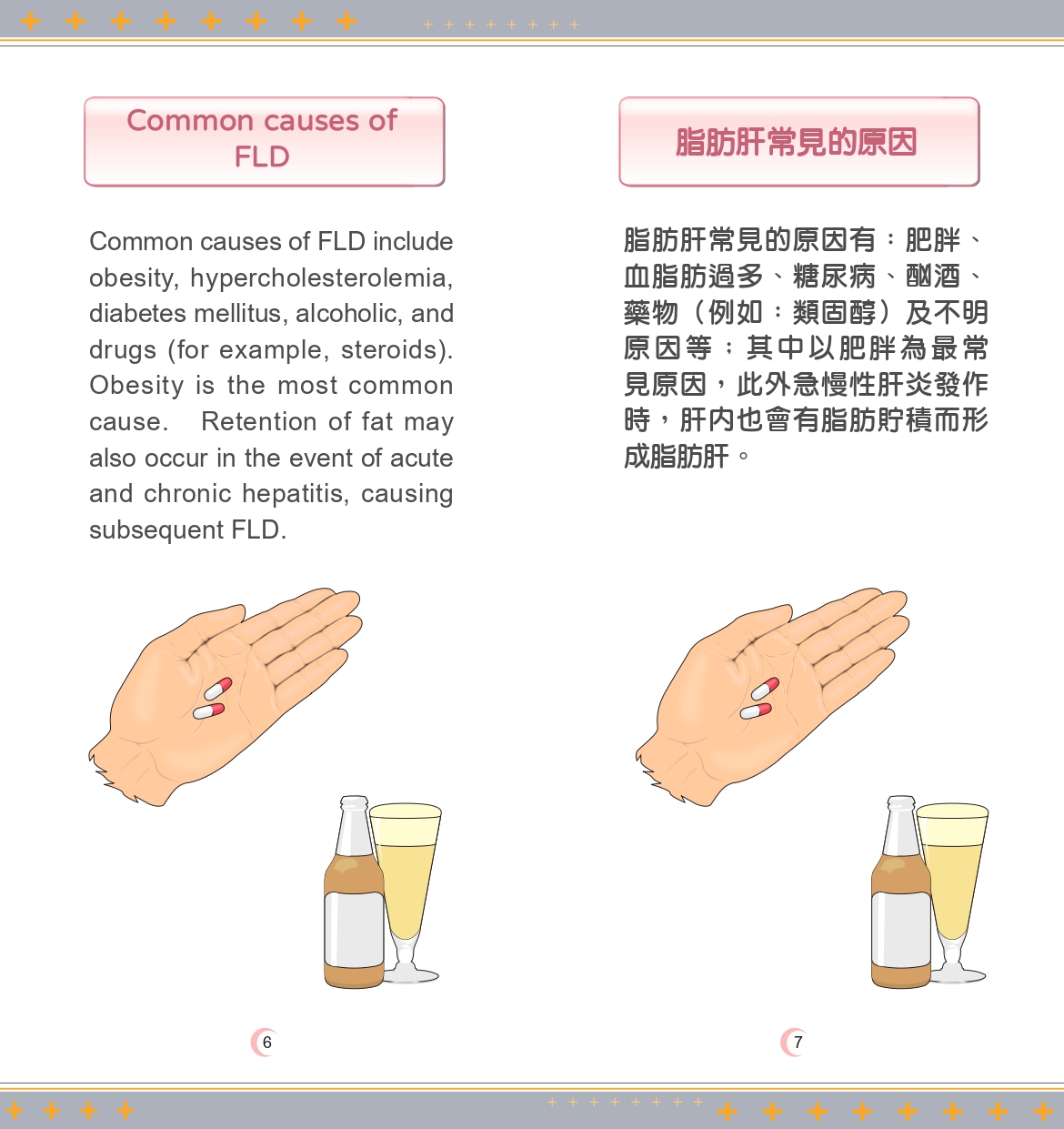 Common causes of FLD

Common causes of FLD include obesity, hypercholesterolemia, diabetes mellitus, alcoholic, and drugs (for example, steroids). Obesity is the most common cause.  Retention of fat may also occur in the event of acute and chronic hepatitis, causing subsequent FLD.

6

脂肪肝常見的原因

脂肪肝常見的原因有：肥胖、血脂肪過多、糖尿病、酗酒、藥物（例如：類固醇）及不明原因等；其中以肥胖為最常見原因，此外急慢性肝炎發作時，肝內也會有脂肪貯積而形成脂肪肝。

7