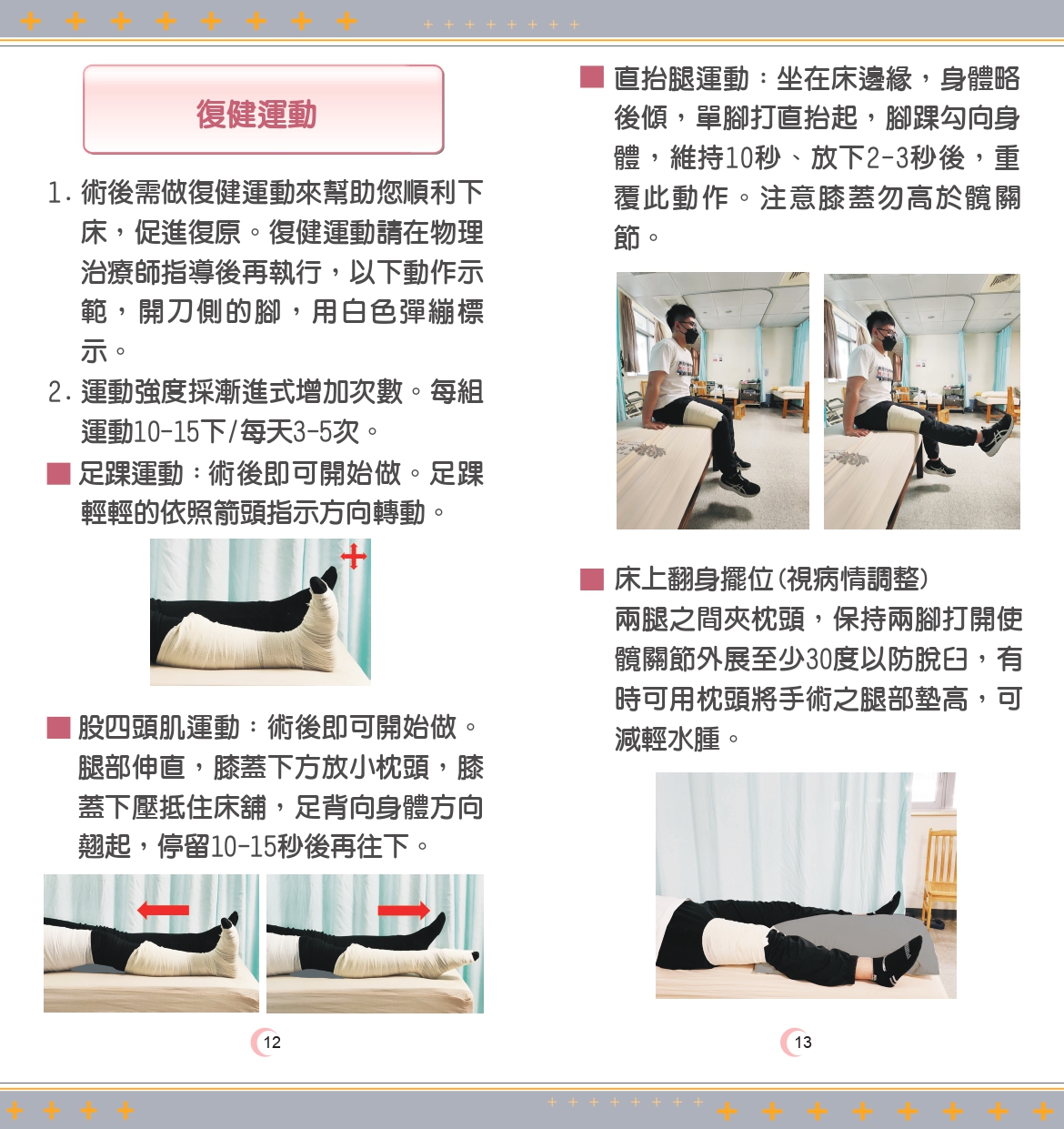 復健運動

1. 術後需做復健運動來幫助您順利下床，促進復原。復健運動請在物理治療師指導後再執行，以下動作示範，開刀側的腳，用白色彈繃標示。

2. 運動強度採漸進式增加次數。每組運動10-15下/每天3-5次。

■ 足踝運動：術後即可開始做。足踝輕輕的依照箭頭指示方向轉動。

■ 股四頭肌運動：術後即可開始做。腿部伸直，膝蓋下方放小枕頭，膝蓋下壓抵住床舖，足背向身體方向翹起，停留10-15秒後再往下。

12

■ 直抬腿運動：坐在床邊緣，身體略後傾，單腳打直抬起，腳踝勾向身體，維持10秒、放下2-3秒後，重覆此動作。注意膝蓋勿高於髖關節。

■ 床上翻身擺位(視病情調整)
兩腿之間夾枕頭，保持兩腳打開使髖關節外展至少30度以防脫臼，有時可用枕頭將手術之腿部墊高，可減輕水腫。

13