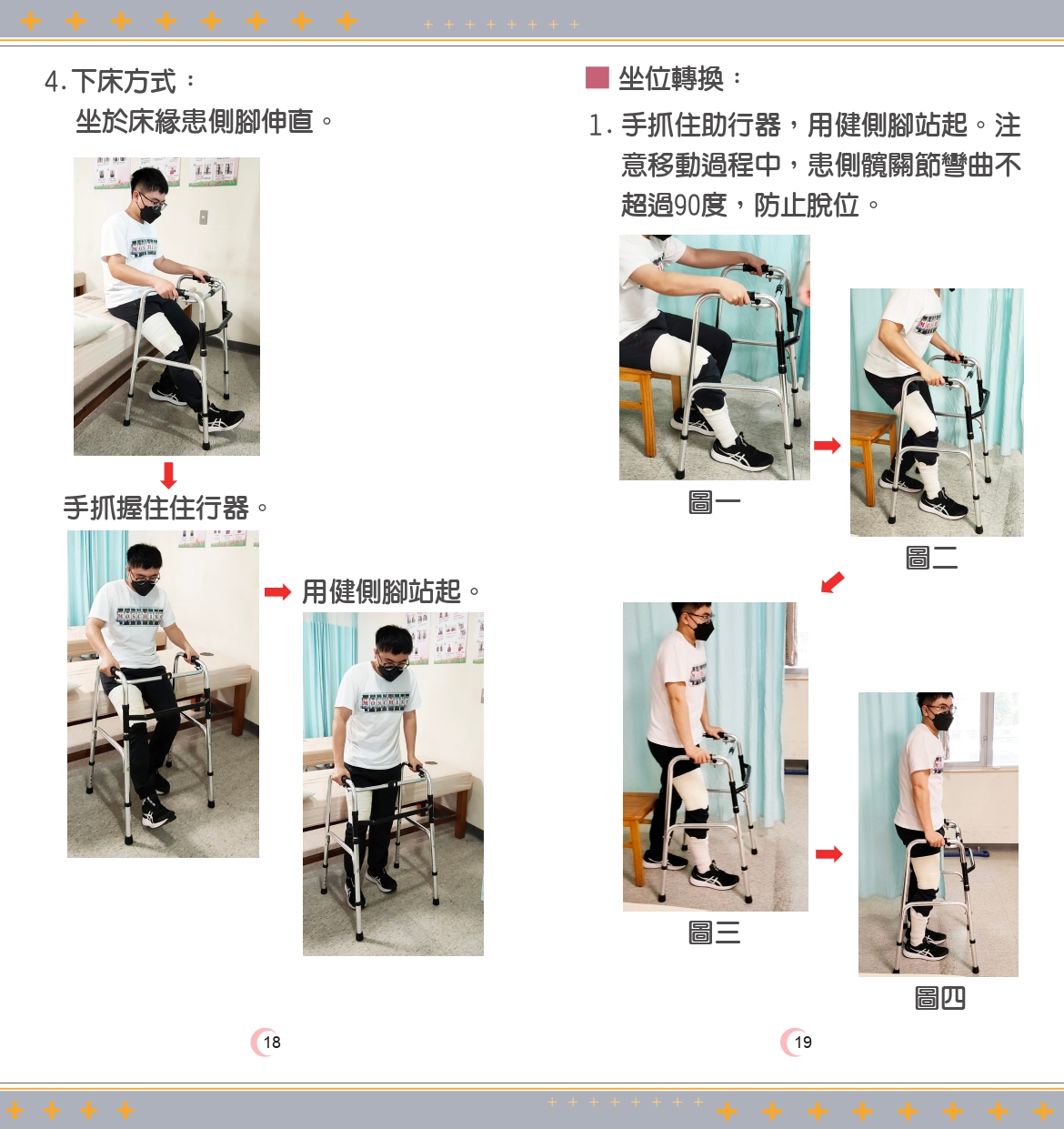 4. 下床方式：

坐於床緣患側腳伸直。

手抓握住住行器。

用健側腳站起。

18

坐位轉換：

1. 手抓住助行器，用健側腳站起。注意移動過程中，患側髖關節彎曲不超過90度，防止脫位。

圖一

圖二

圖三

圖四

19