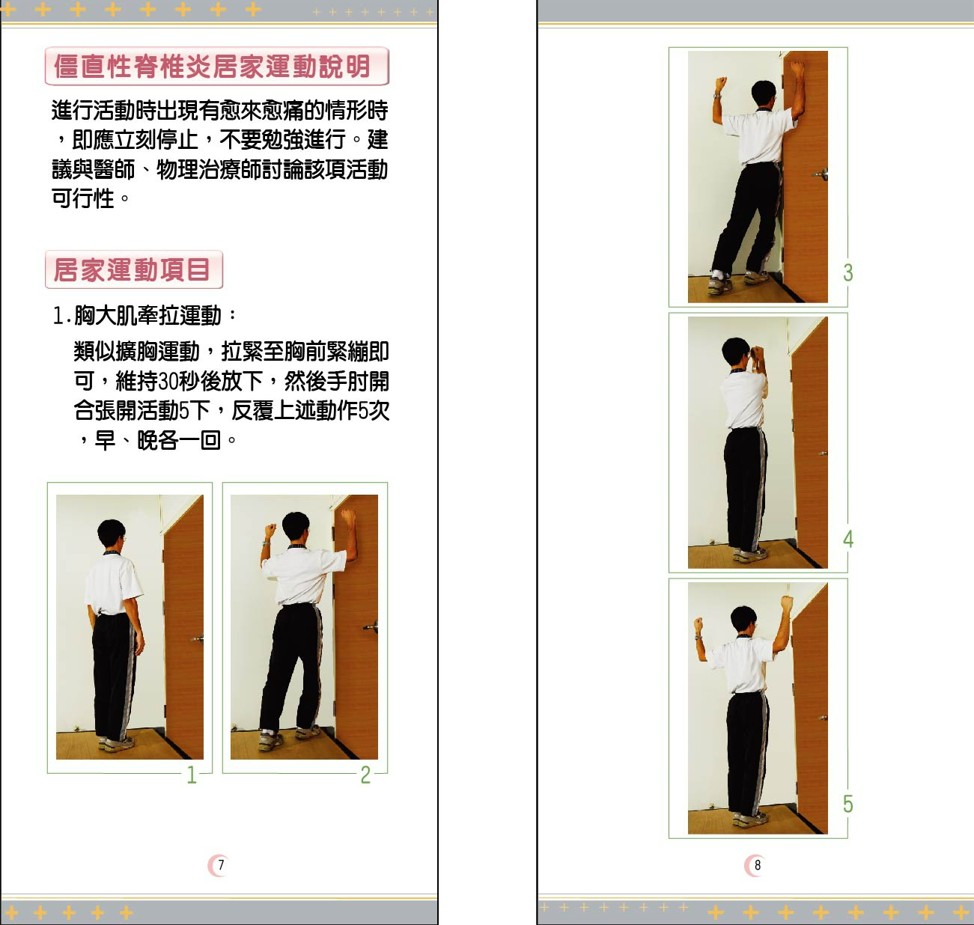 僵直性脊椎炎居家運動說明

進行活動時出現有愈來愈痛的情形時，即應立刻停止，不要勉強進行。建議與醫師、物理治療師討論該項活動可行性。

居家運動項目

1.胸大肌牽拉運動：

類似擴胸運動，拉緊至胸前緊繃即可，維持30秒後放下，然後手肘開合張開活動5下，反覆上述動作5次，早、晚各一回。

1

2

7

3

4

5

8