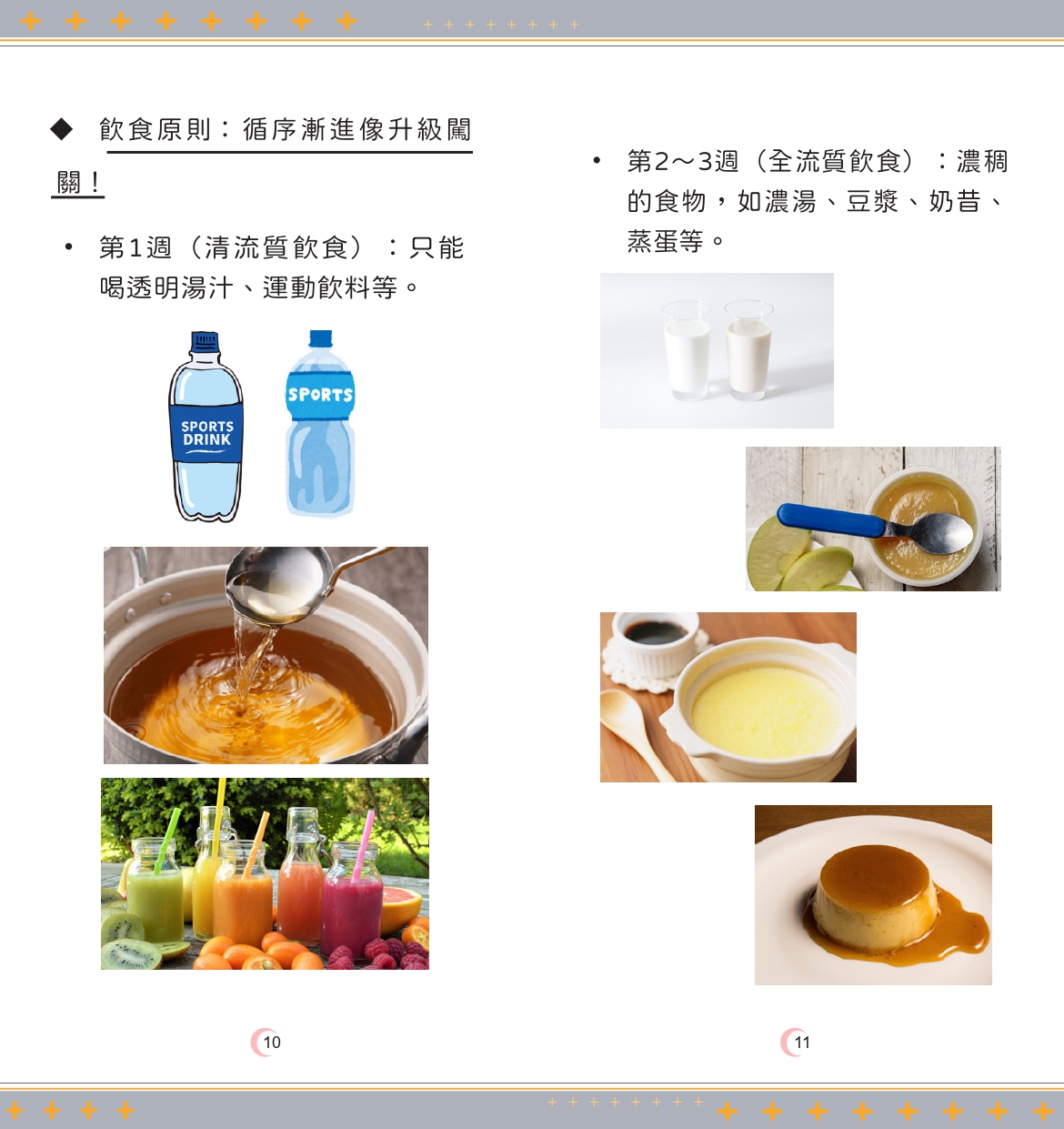 ◆ 飲食原則：循序漸進像升級闖關！

• 第1週（清流質飲食）：只能喝透明湯汁、運動飲料等。

SPORTS DRINK

SPORTS

10

• 第2～3週（全流質飲食）：濃稠的食物，如濃湯、豆漿、奶昔、蒸蛋等。

11