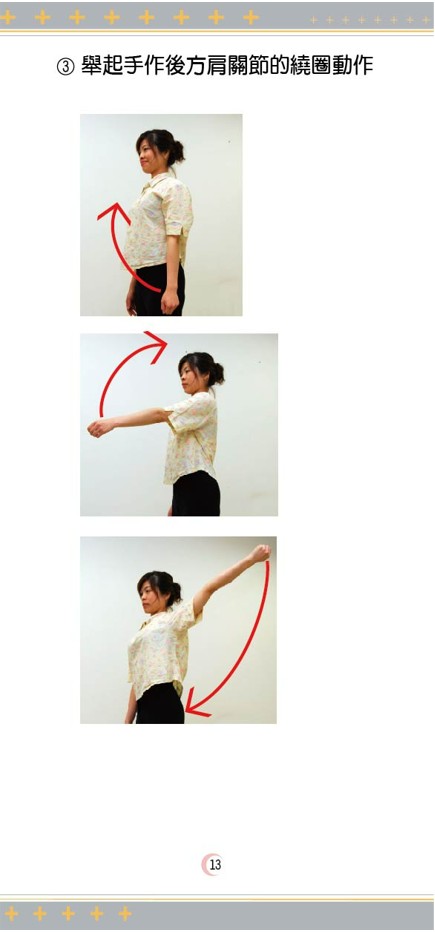 ③ 舉起手作後方肩關節的繞圈動作

13